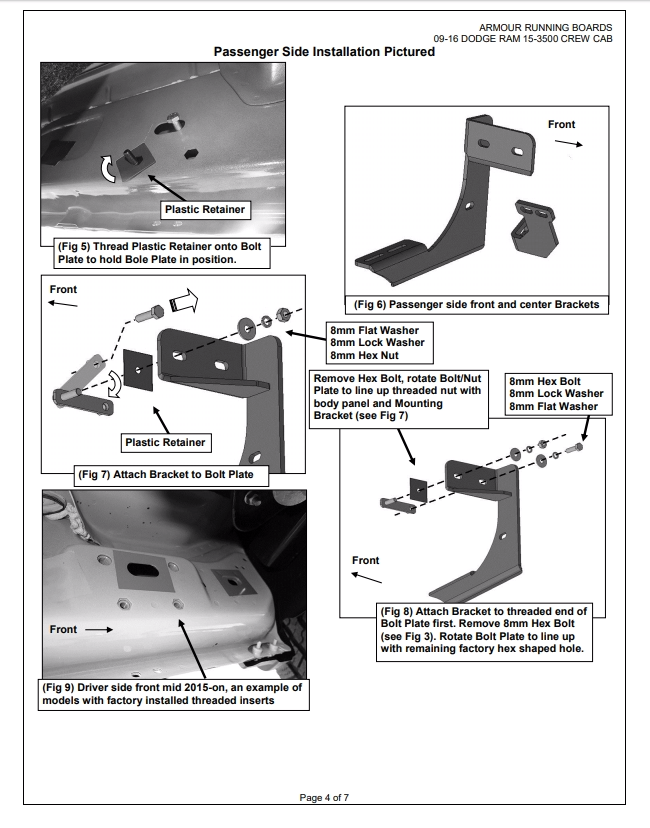 ARMOUR RUNNING BOARDS
09-16 DODGE RAM 15-3500 CREW CAB

Passenger Side Installation Pictured

Plastic Retainer

(Fig 5) Thread Plastic Retainer onto Bolt Plate to hold Bole Plate in position.

Front

(Fig 6) Passenger side front and center Brackets

Front

8mm Flat Washer
8mm Lock Washer
8mm Hex Nut

Plastic Retainer

(Fig 7) Attach Bracket to Bolt Plate

Remove Hex Bolt, rotate Bolt/Nut Plate to line up threaded nut with body panel and Mounting Bracket (see Fig 7)

8mm Hex Bolt
8mm Lock Washer
8mm Flat Washer

Front

(Fig 8) Attach Bracket to threaded end of Bolt Plate first. Remove 8mm Hex Bolt (see Fig 3). Rotate Bolt Plate to line up with remaining factory hex shaped hole.

Front

(Fig 9) Driver side front mid 2015-on, an example of models with factory installed threaded inserts

Page 4 of 7